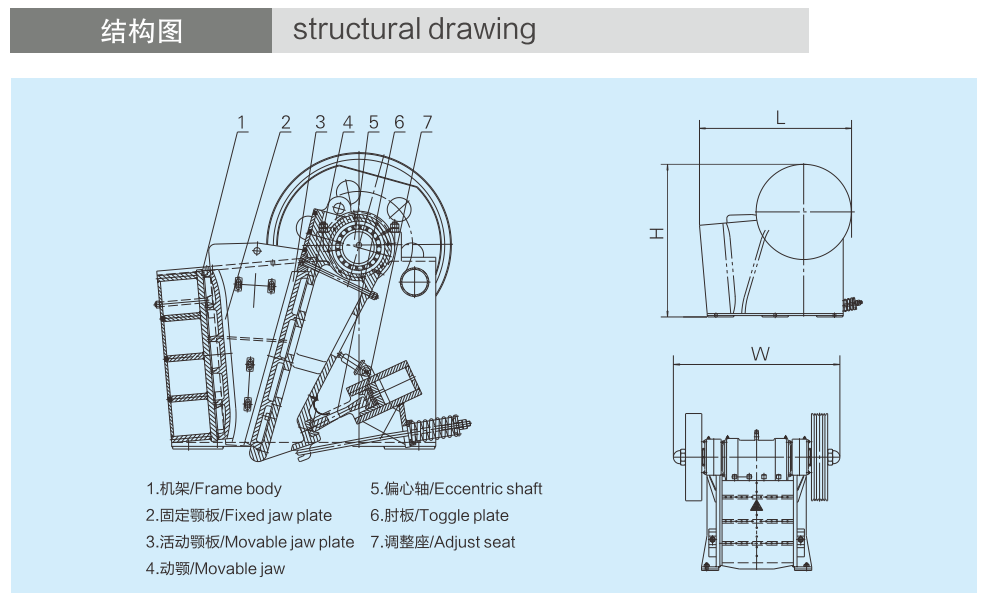 结构图 structural drawing

1 2 3 4 5 6 7

L

H

W

1.机架/Frame body
2.固定颚板/Fixed jaw plate
3.活动颚板/Movable jaw plate
4.动颚/Movable jaw

5.偏心轴/Eccentric shaft
6.肘板/Toggle plate
7.调整座/Adjust seat